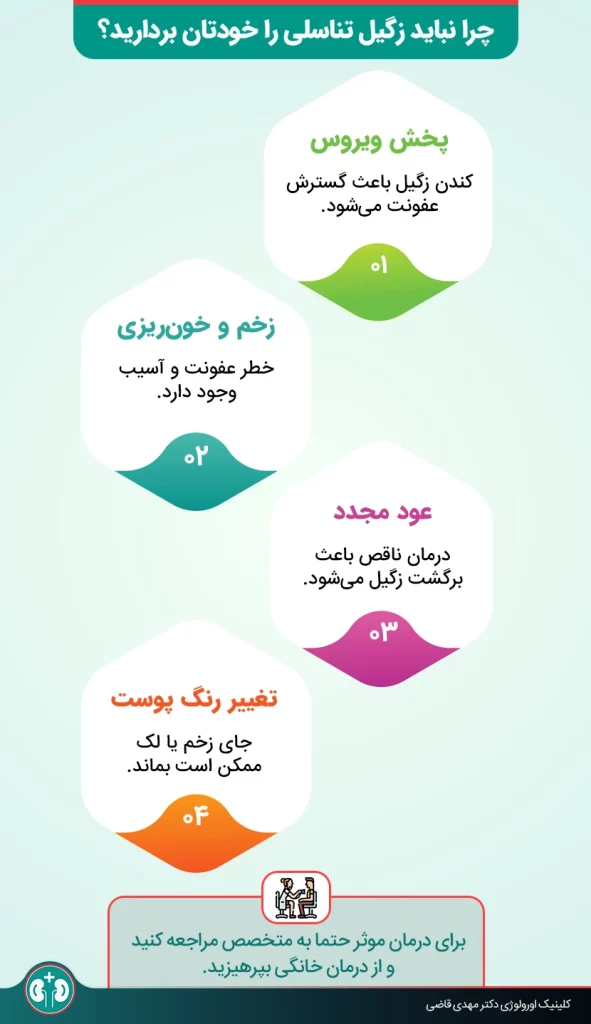 چرا نباید زگیل تناسلی را خودتان بردارید؟

پخش ویروس
کندن زگیل باعث گسترش عفونت می‌شود.
۰۱

زخم و خون‌ریزی
خطر عفونت و آسیب وجود دارد.
۰۲

عود مجدد
درمان ناقص باعث برگشت زگیل می‌شود.
۰۳

تغییر رنگ پوست
جای زخم یا لک ممکن است بماند.
۰۴

برای درمان موثر حتما به متخصص مراجعه کنید و از درمان خانگی بپرهیزید.

کلینیک اورولوژی دکتر مهدی قاضی